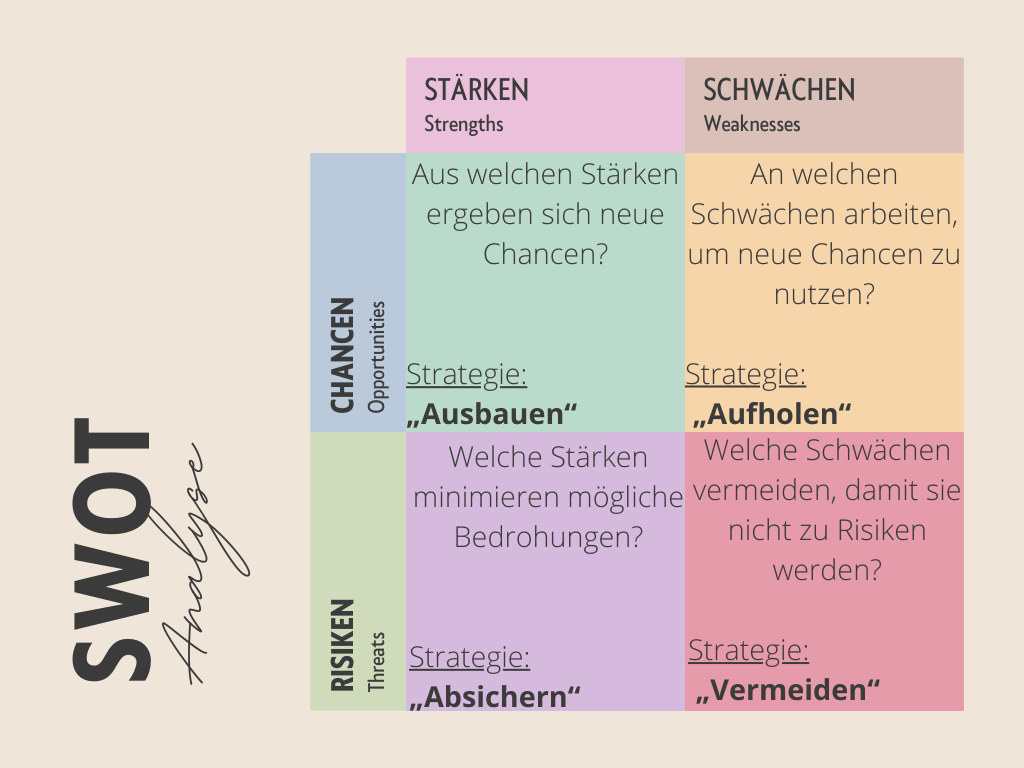 SWOT
Analyse

| | STÄRKEN Strengths | SCHWÄCHEN Weaknesses |
|---|---|---|
| CHANCEN Opportunities | Aus welchen Stärken ergeben sich neue Chancen? Strategie: „Ausbauen“ | An welchen Schwächen arbeiten, um neue Chancen zu nutzen? Strategie: „Aufholen“ |
| RISIKEN Threats | Welche Stärken minimieren mögliche Bedrohungen? Strategie: „Absichern“ | Welche Schwächen vermeiden, damit sie nicht zu Risiken werden? Strategie: „Vermeiden“ |