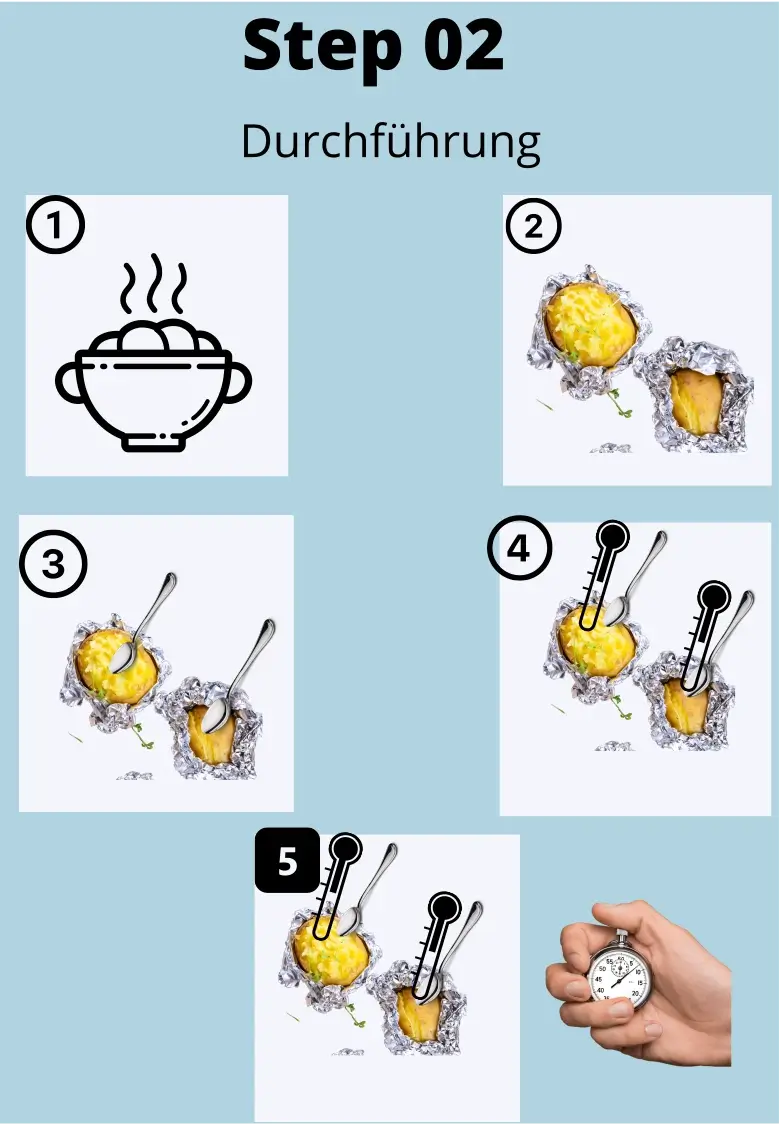 Step 02

Durchführung

1

2

3

4

5